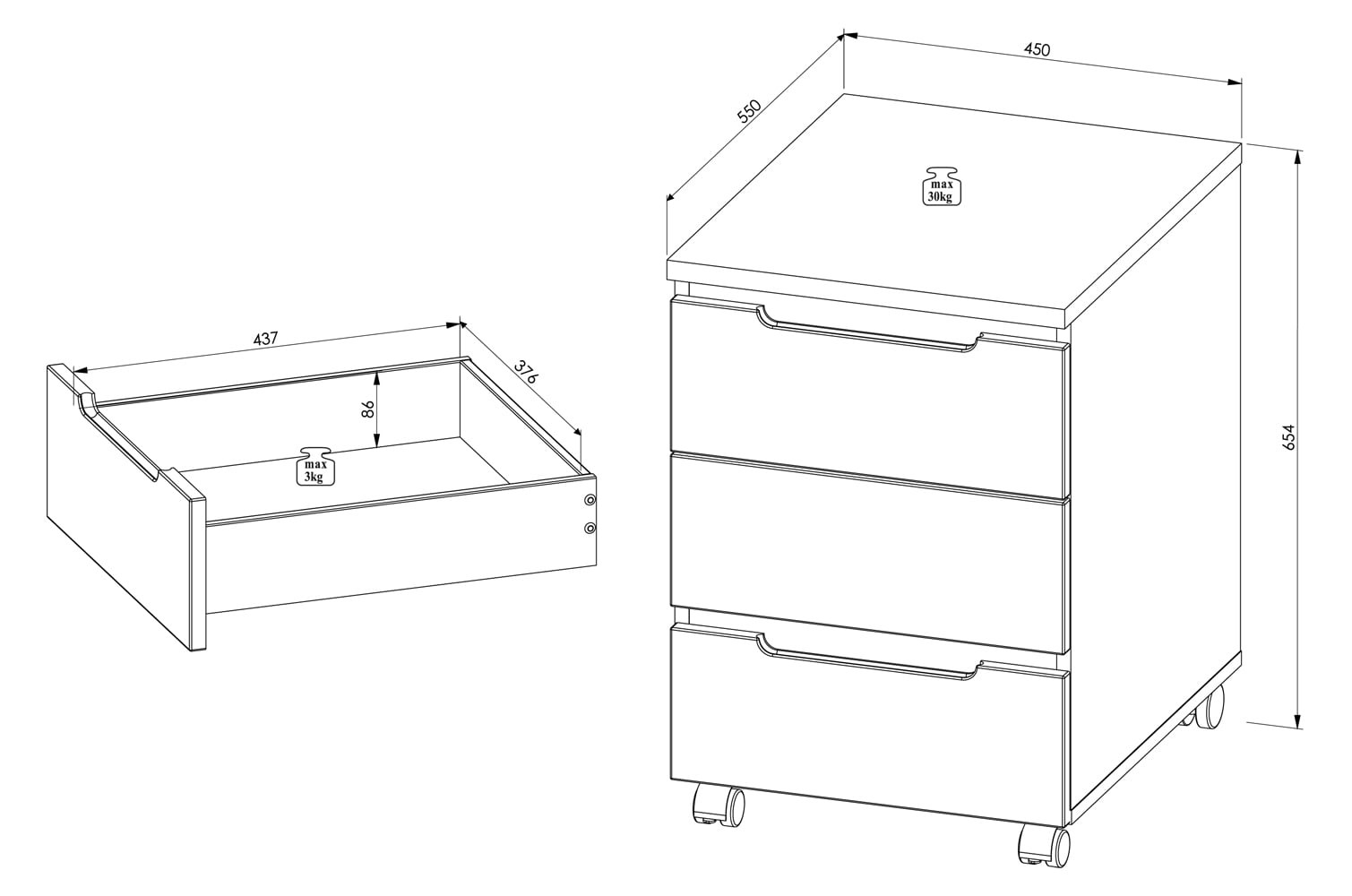 437

376

86

max
3kg

550

450

max
30kg

654