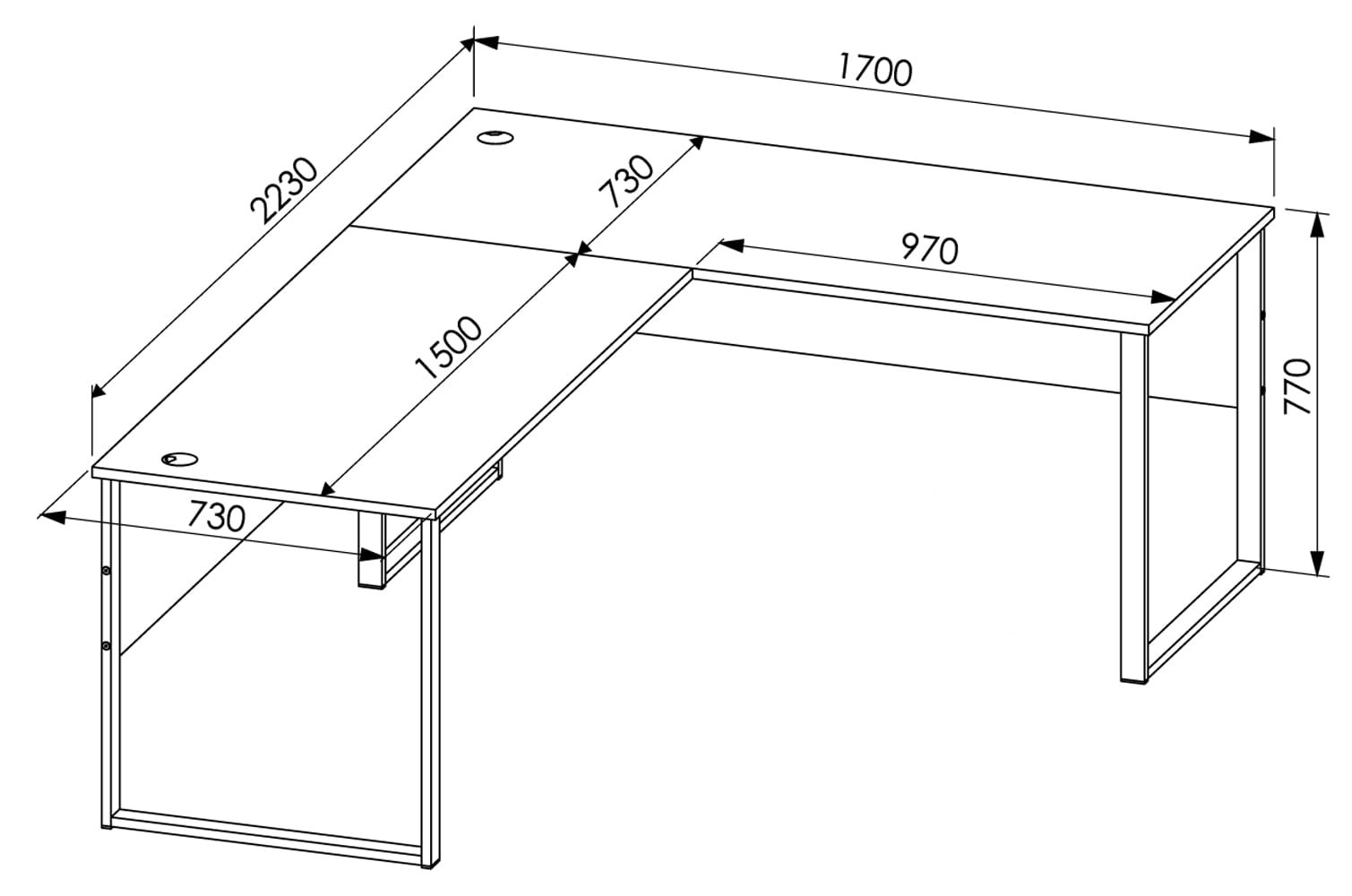 1700
2230
730
970
1500
770
730